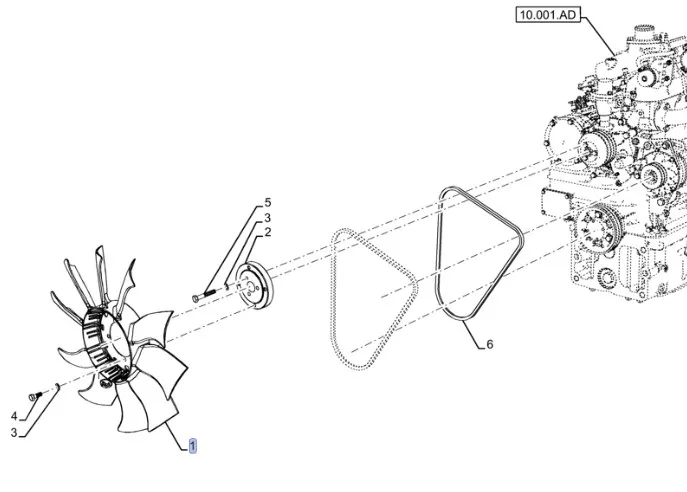 10.001.AD

5
3
2

6

4
3

1